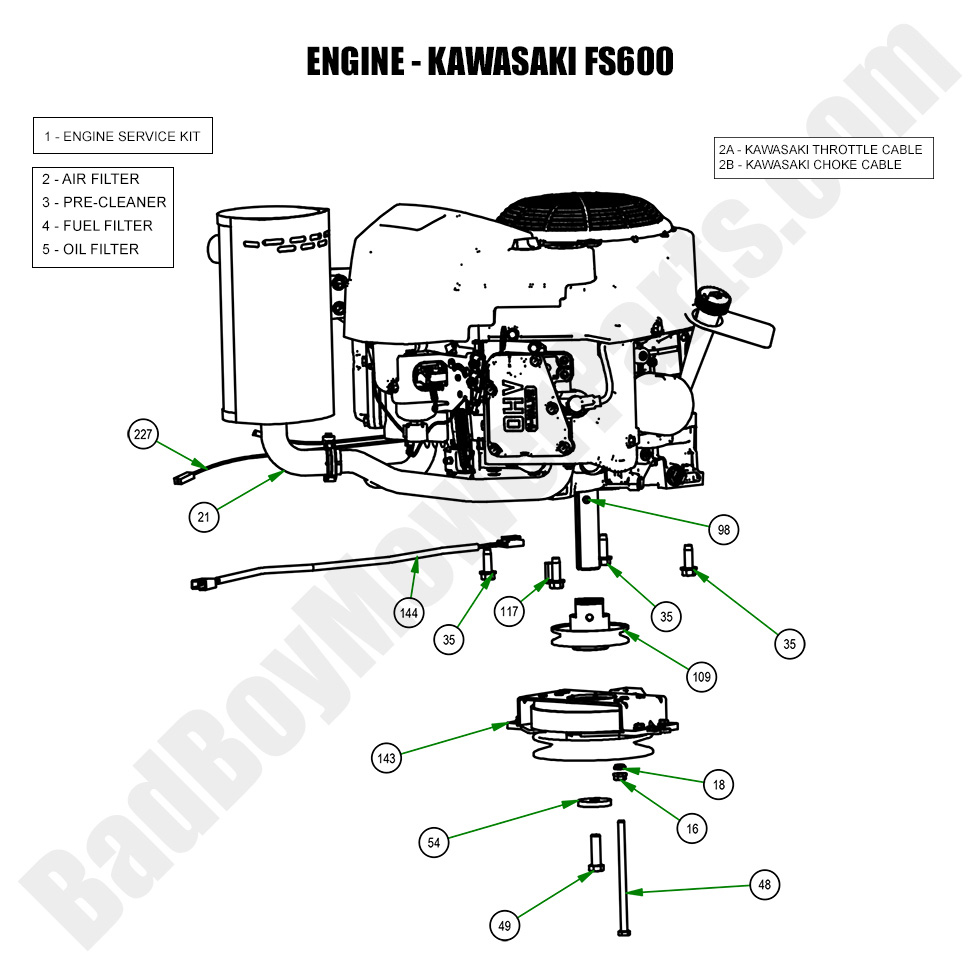 ENGINE - KAWASAKI FS600

1 - ENGINE SERVICE KIT

2 - AIR FILTER
3 - PRE-CLEANER
4 - FUEL FILTER
5 - OIL FILTER

2A - KAWASAKI THROTTLE CABLE
2B - KAWASAKI CHOKE CABLE

OHV

227

21

98

144

35

117

35

35

109

143

18

16

54

48

49

BadBoyMowerParts.com